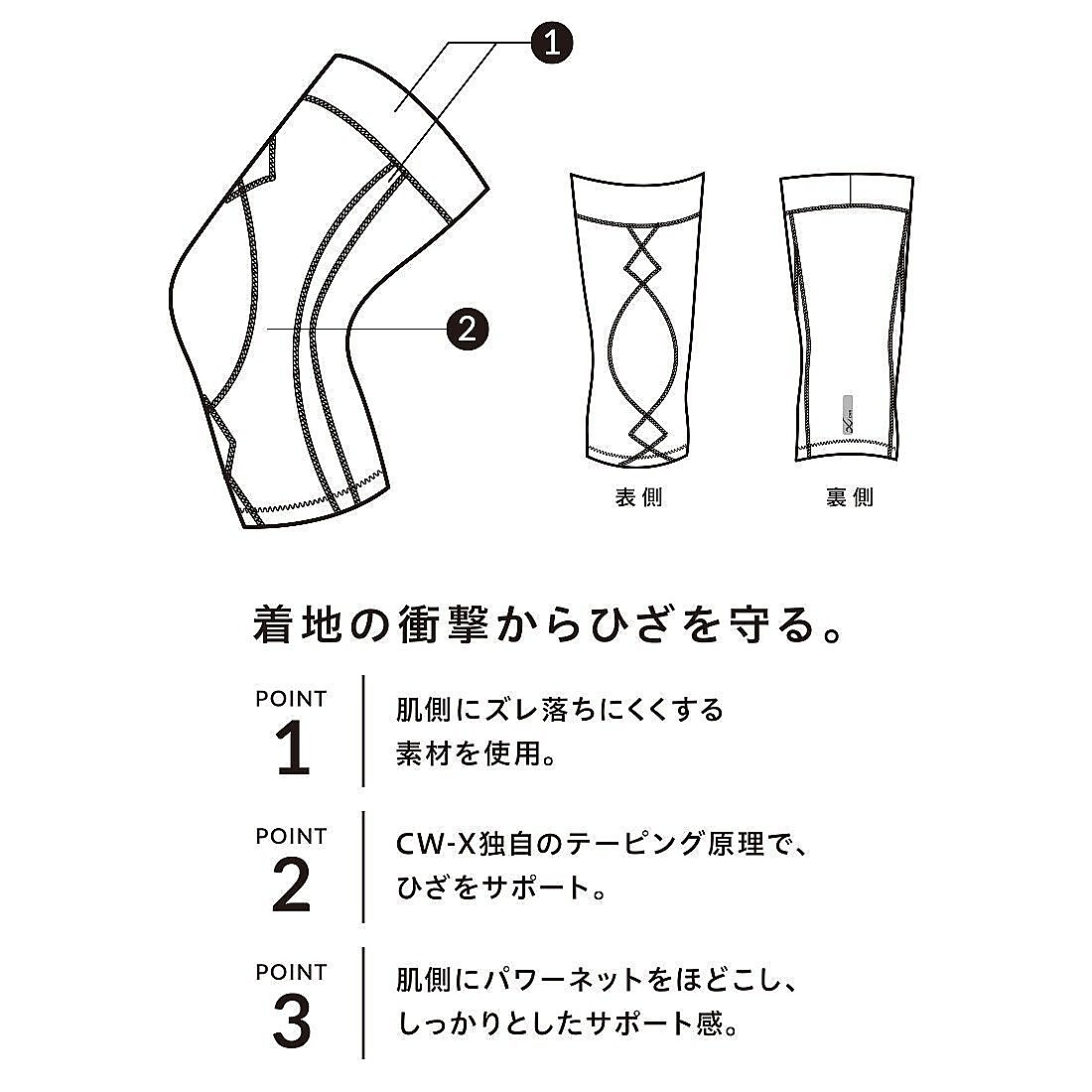 1

2

表側

裏側

着地の衝撃からひざを守る。

POINT
1
肌側にズレ落ちにくくする素材を使用。

POINT
2
CW-X独自のテーピング原理で、ひざをサポート。

POINT
3
肌側にパワーネットをほどこし、しっかりとしたサポート感。