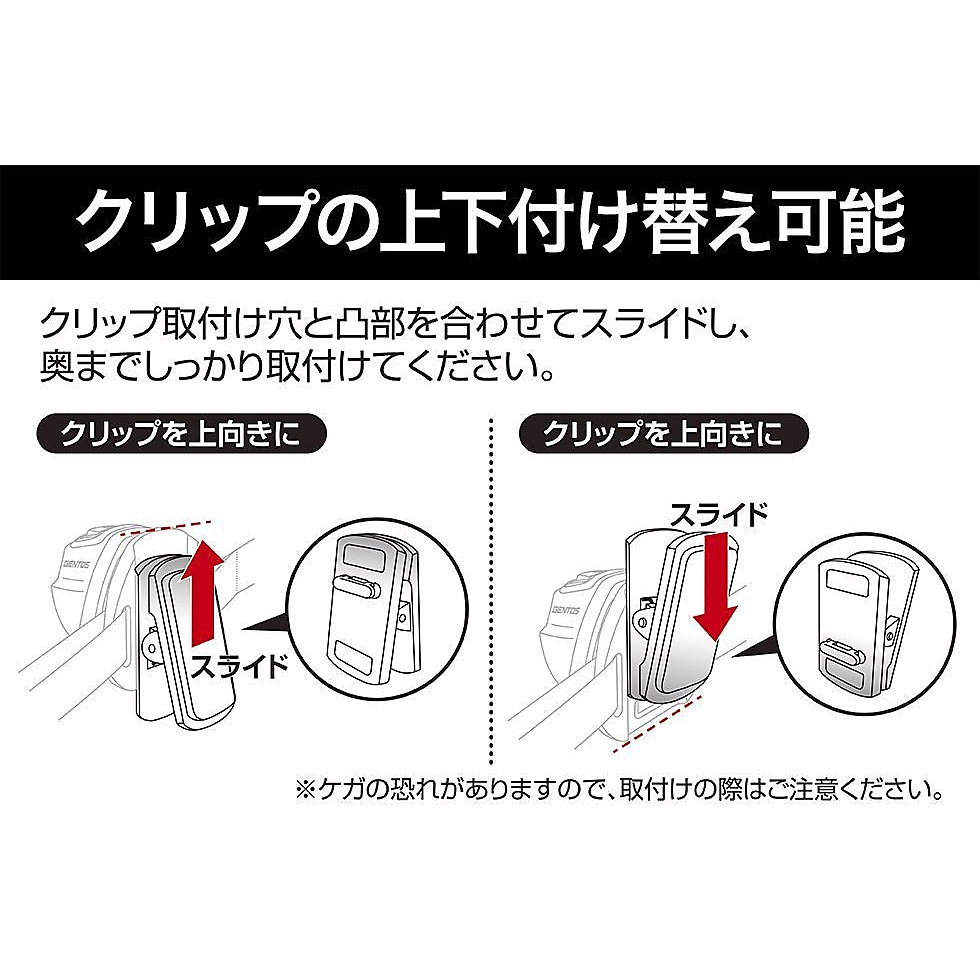 クリップの上下付け替え可能

クリップ取付け穴と凸部を合わせてスライドし、奥までしっかり取付けてください。

クリップを上向きに

GENTOS

スライド

クリップを上向きに

スライド

GENTOS

※ケガの恐れがありますので、取付けの際はご注意ください。