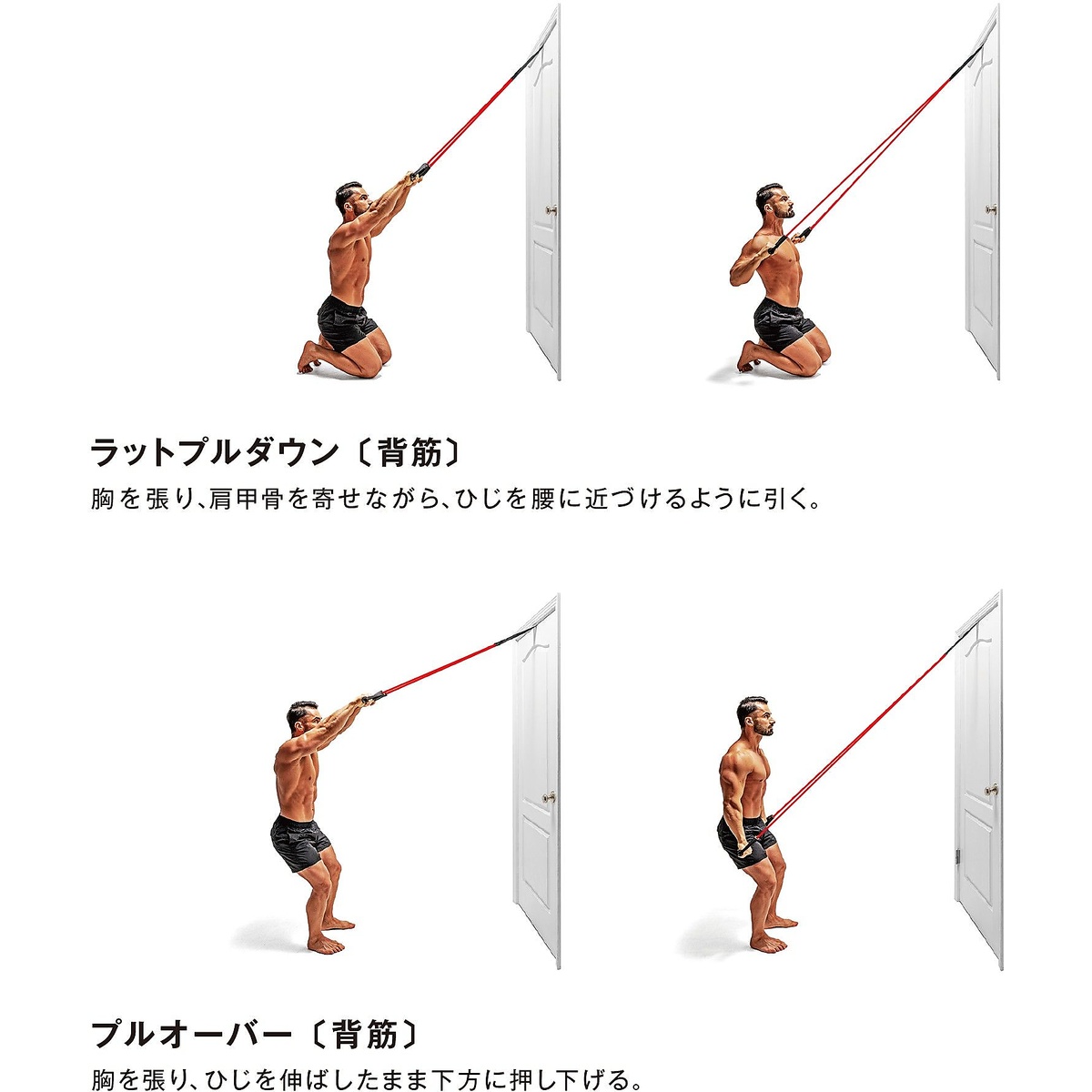 ラットプルダウン〔背筋〕

胸を張り、肩甲骨を寄せながら、ひじを腰に近づけるように引く。

プルオーバー〔背筋〕

胸を張り、ひじを伸ばしたまま下方に押し下げる。