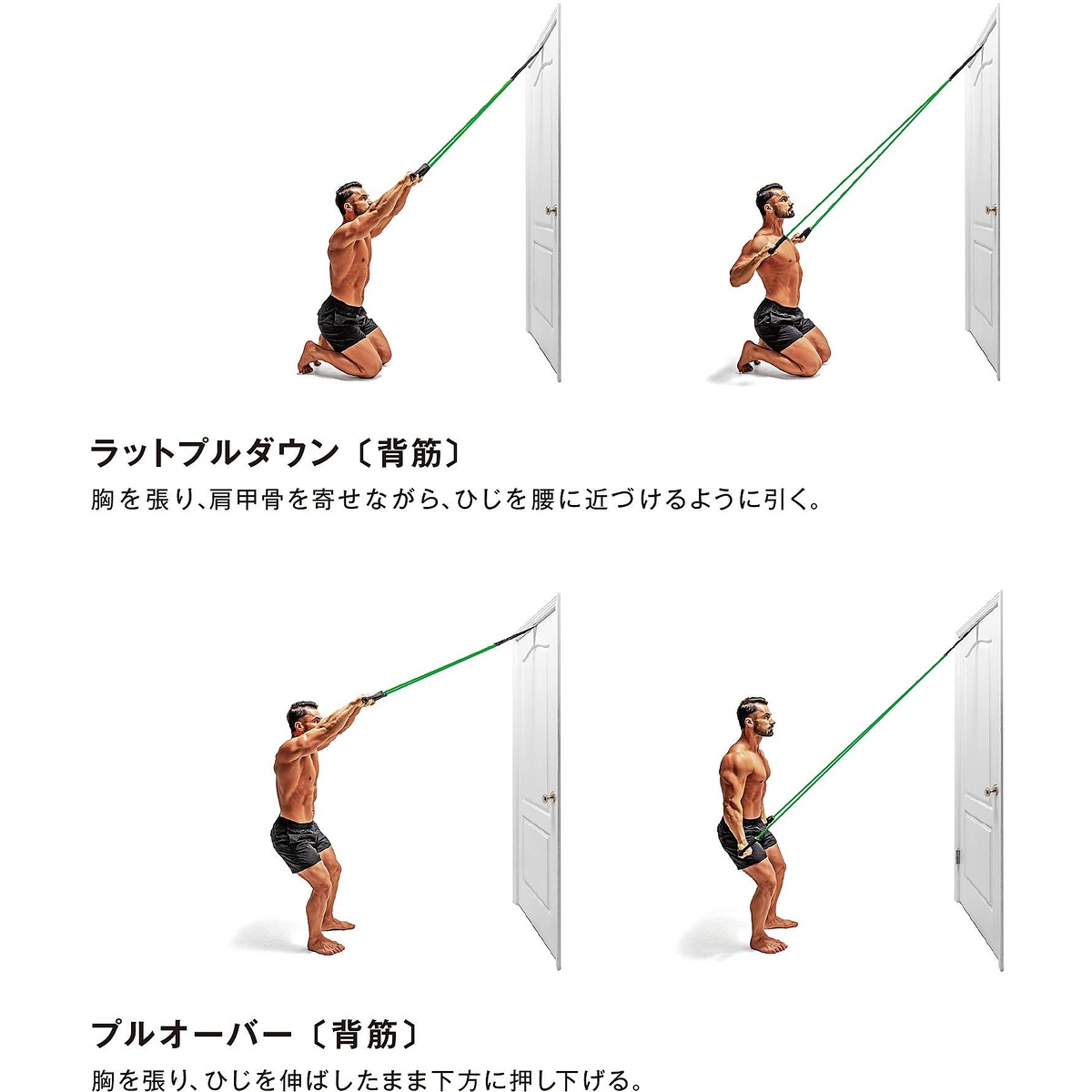 ラットプルダウン〔背筋〕
胸を張り、肩甲骨を寄せながら、ひじを腰に近づけるように引く。

プルオーバー〔背筋〕
胸を張り、ひじを伸ばしたまま下方に押し下げる。