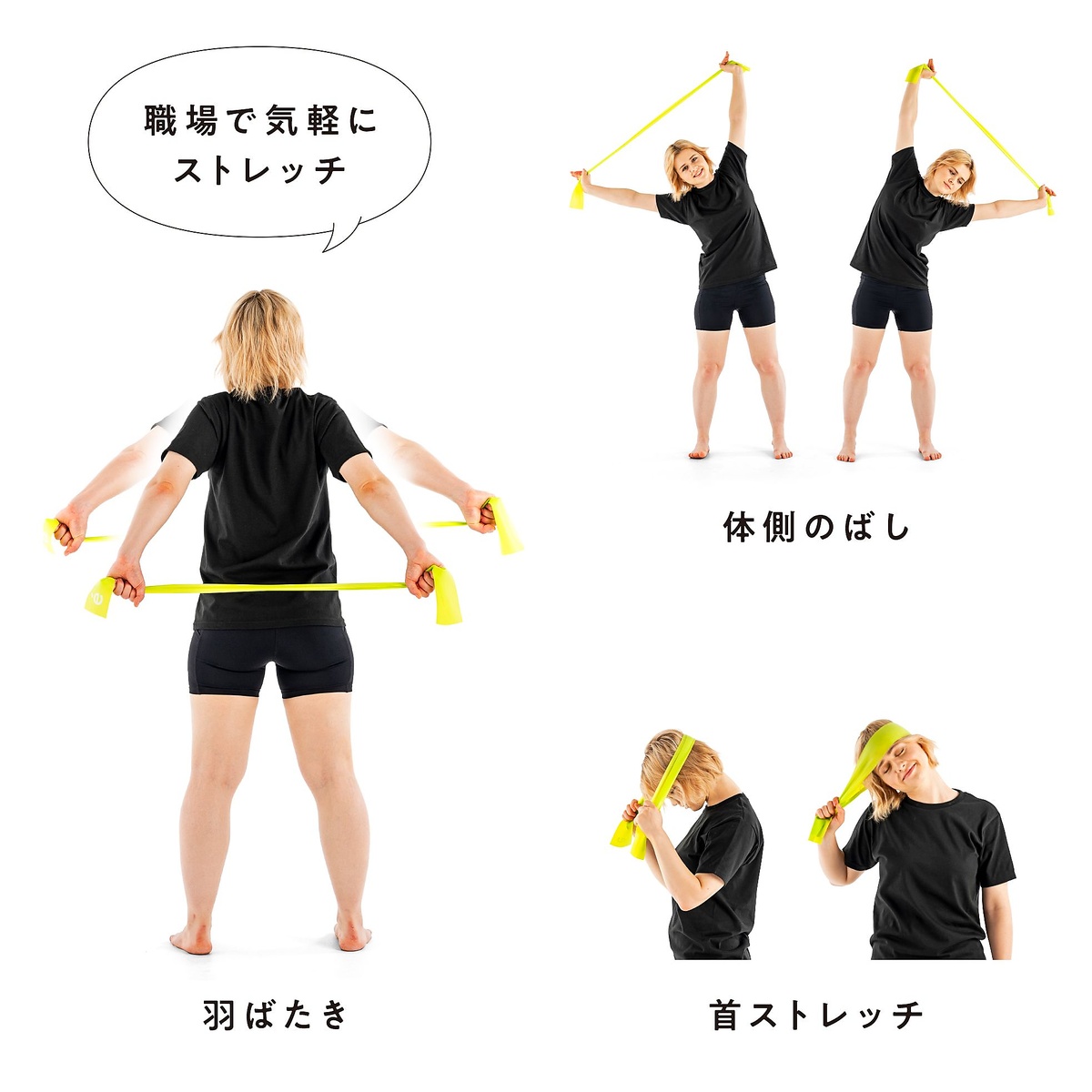 職場で気軽に
ストレッチ

体側のばし

羽ばたき

首ストレッチ