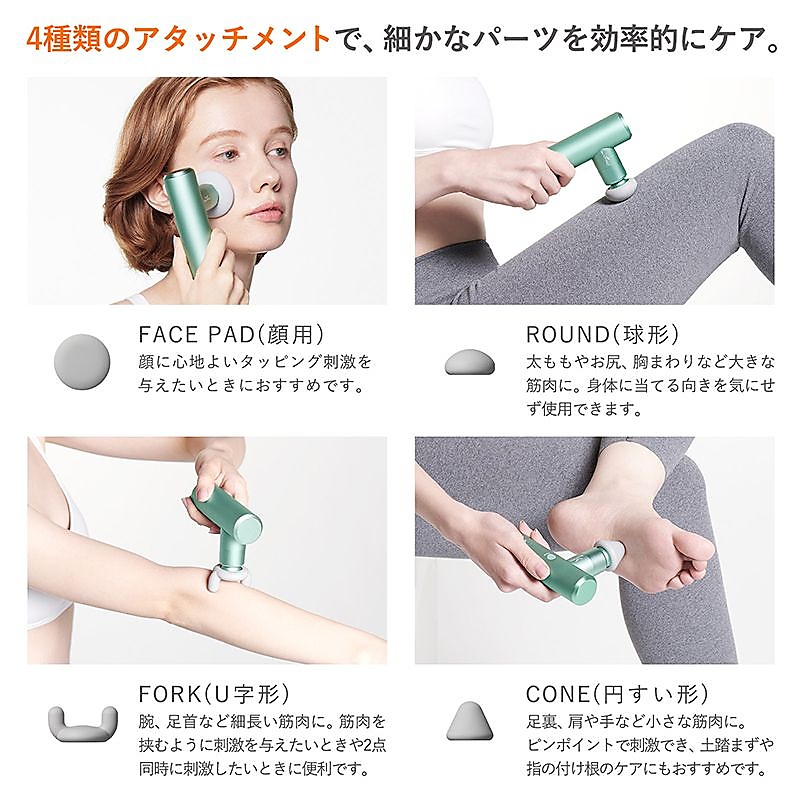 4種類のアタッチメントで、細かなパーツを効率的にケア。

FACE PAD(顔用)
顔に心地よいタッピング刺激を与えたいときにおすすめです。

ROUND(球形)
太ももやお尻、胸まわりなど大きな筋肉に。身体に当てる向きを気にせず使用できます。

FORK(U字形)
腕、足首など細長い筋肉に。筋肉を挟むように刺激を与えたいときや2点同時に刺激したいときに便利です。

CONE(円すい形)
足裏、肩や手など小さな筋肉に。ピンポイントで刺激でき、土踏まずや指の付け根のケアにもおすすめです。