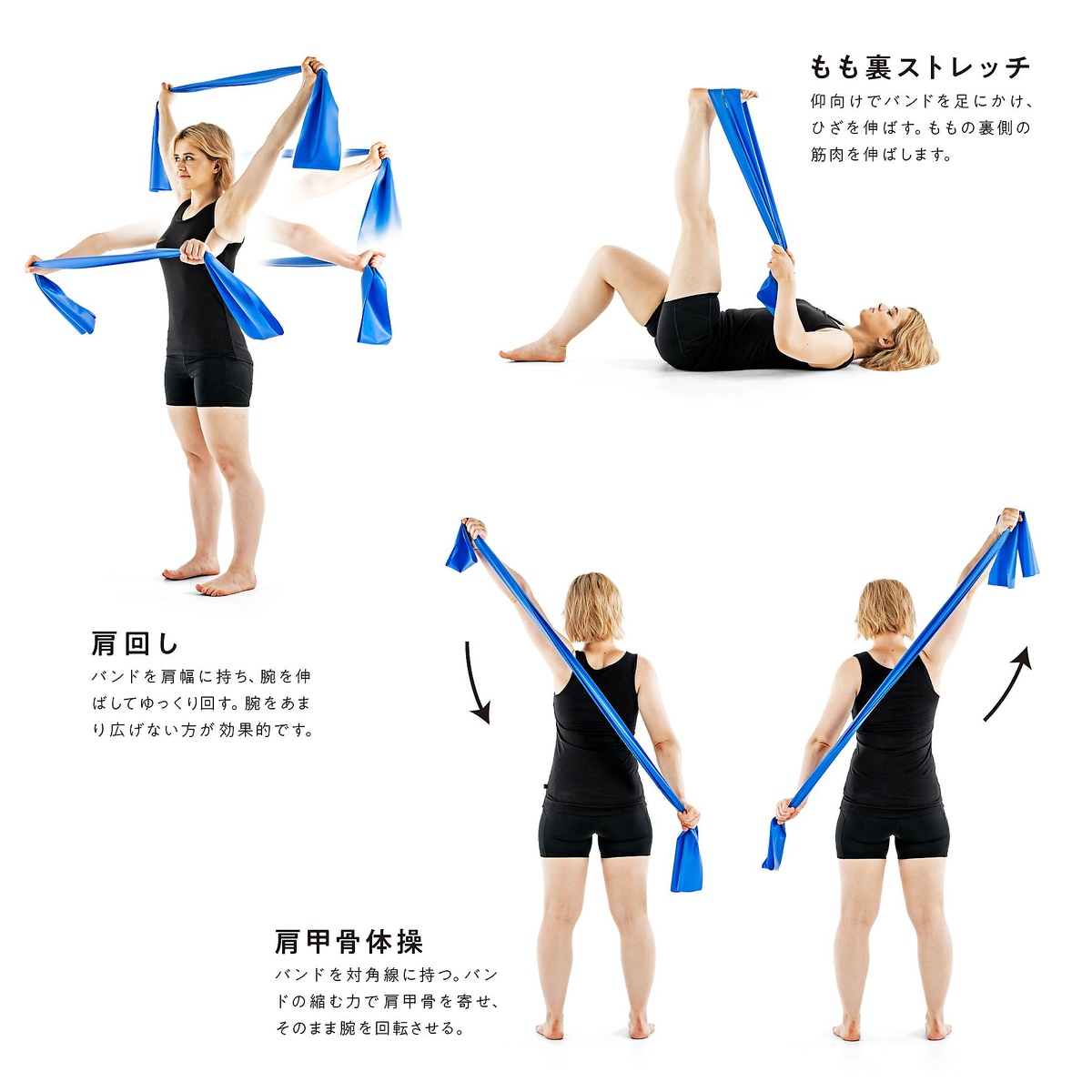 もも裏ストレッチ
仰向けでバンドを足にかけ、ひざを伸ばす。ももの裏側の筋肉を伸ばします。

肩回し
バンドを肩幅に持ち、腕を伸ばしてゆっくり回す。腕をあまり広げない方が効果的です。

肩甲骨体操
バンドを対角線に持つ。バンドの縮む力で肩甲骨を寄せ、そのまま腕を回転させる。