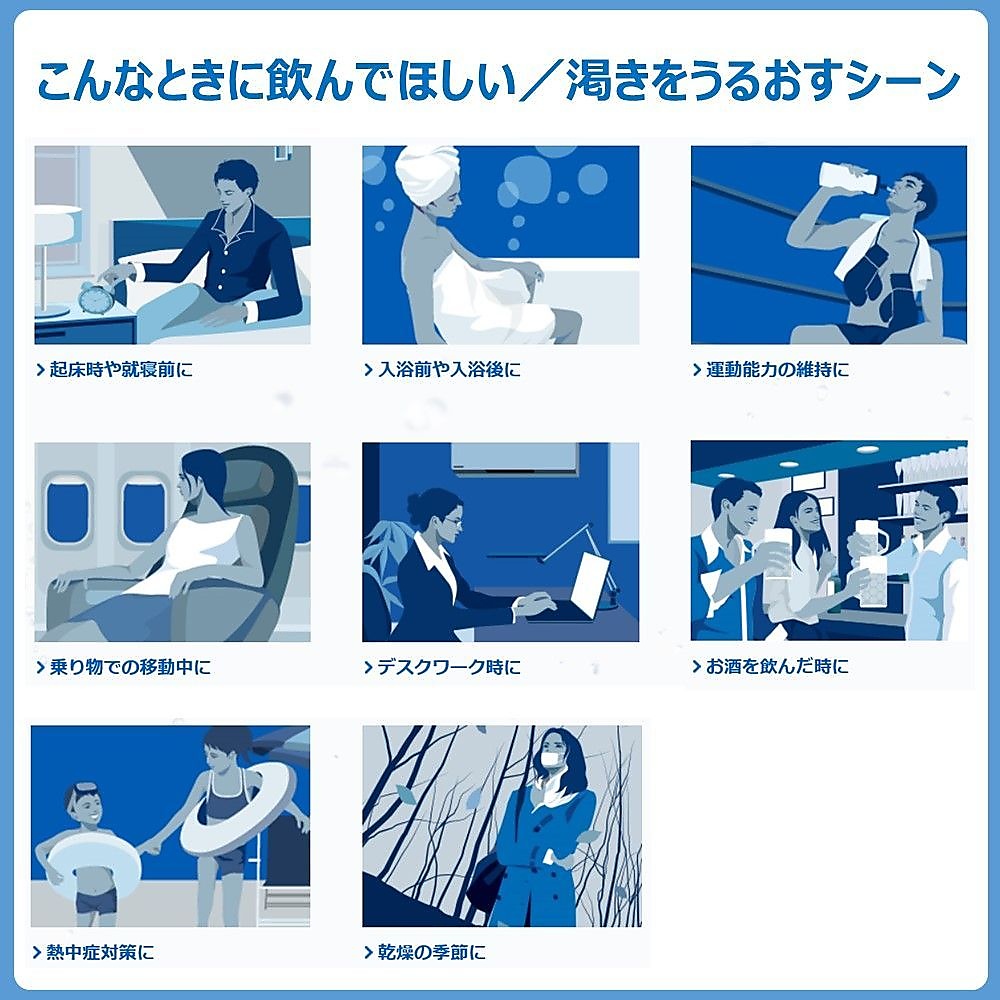 こんなときに飲んでほしい／渇きをうるおすシーン

> 起床時や就寝前に

> 入浴前や入浴後に

> 運動能力の維持に

> 乗り物での移動中に

> デスクワーク時に

> お酒を飲んだ時に

> 熱中症対策に

> 乾燥の季節に