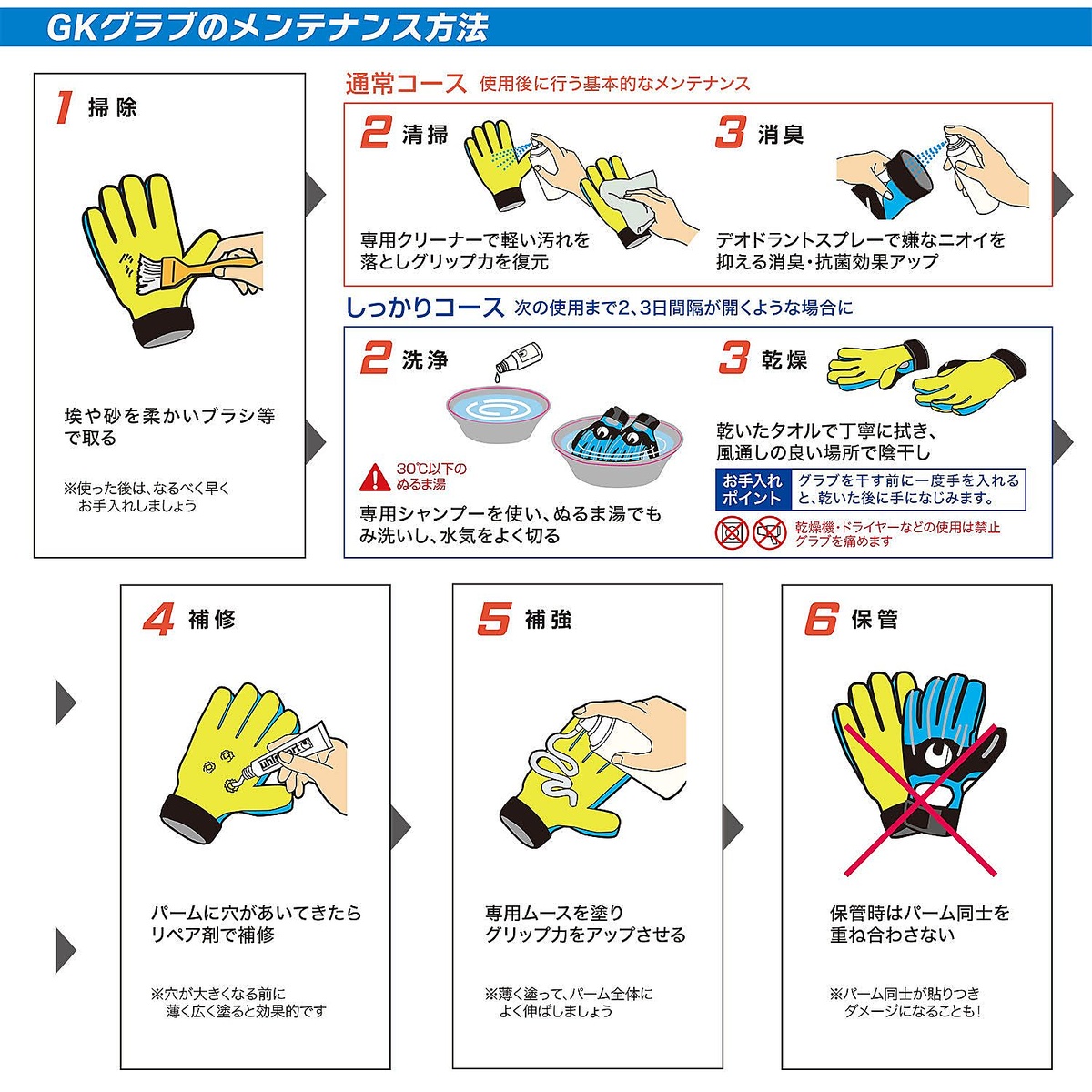 GKグラブのメンテナンス方法

1 掃除

埃や砂を柔かいブラシ等で取る

※使った後は、なるべく早くお手入れしましょう

通常コース 使用後に行う基本的なメンテナンス

2 清掃

専用クリーナーで軽い汚れを落としグリップ力を復元

3 消臭

デオドラントスプレーで嫌なニオイを抑える消臭・抗菌効果アップ

しっかりコース 次の使用まで2、3日間隔が開くような場合に

2 洗浄

30℃以下のぬるま湯

専用シャンプーを使い、ぬるま湯でもみ洗いし、水気をよく切る

3 乾燥

乾いたタオルで丁寧に拭き、風通しの良い場所で陰干し

お手入れポイント グラブを干す前に一度手を入れると、乾いた後に手になじみます。

乾燥機・ドライヤーなどの使用は禁止 グラブを痛めます

4 補修

パームに穴があいてきたらリペア剤で補修

※穴が大きくなる前に薄く広く塗ると効果的です

5 補強

専用ムースを塗りグリップ力をアップさせる

※薄く塗って、パーム全体によく伸ばしましょう

6 保管

保管時はパーム同士を重ね合わさない

※パーム同士が貼りつきダメージになることも!