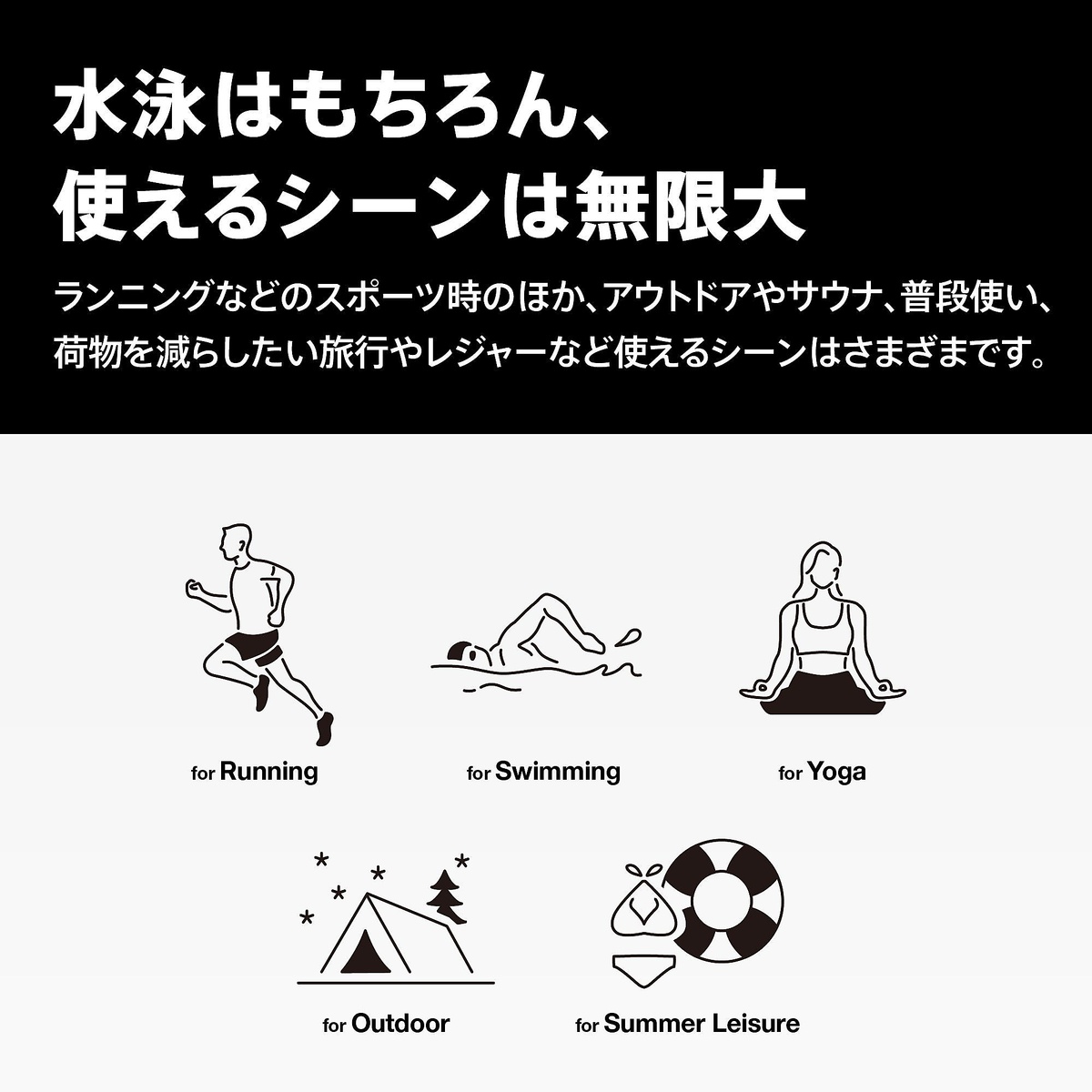 水泳はもちろん、
使えるシーンは無限大

ランニングなどのスポーツ時のほか、アウトドアやサウナ、普段使い、荷物を減らしたい旅行やレジャーなど使えるシーンはさまざまです。

for Running

for Swimming

for Yoga

for Outdoor

for Summer Leisure