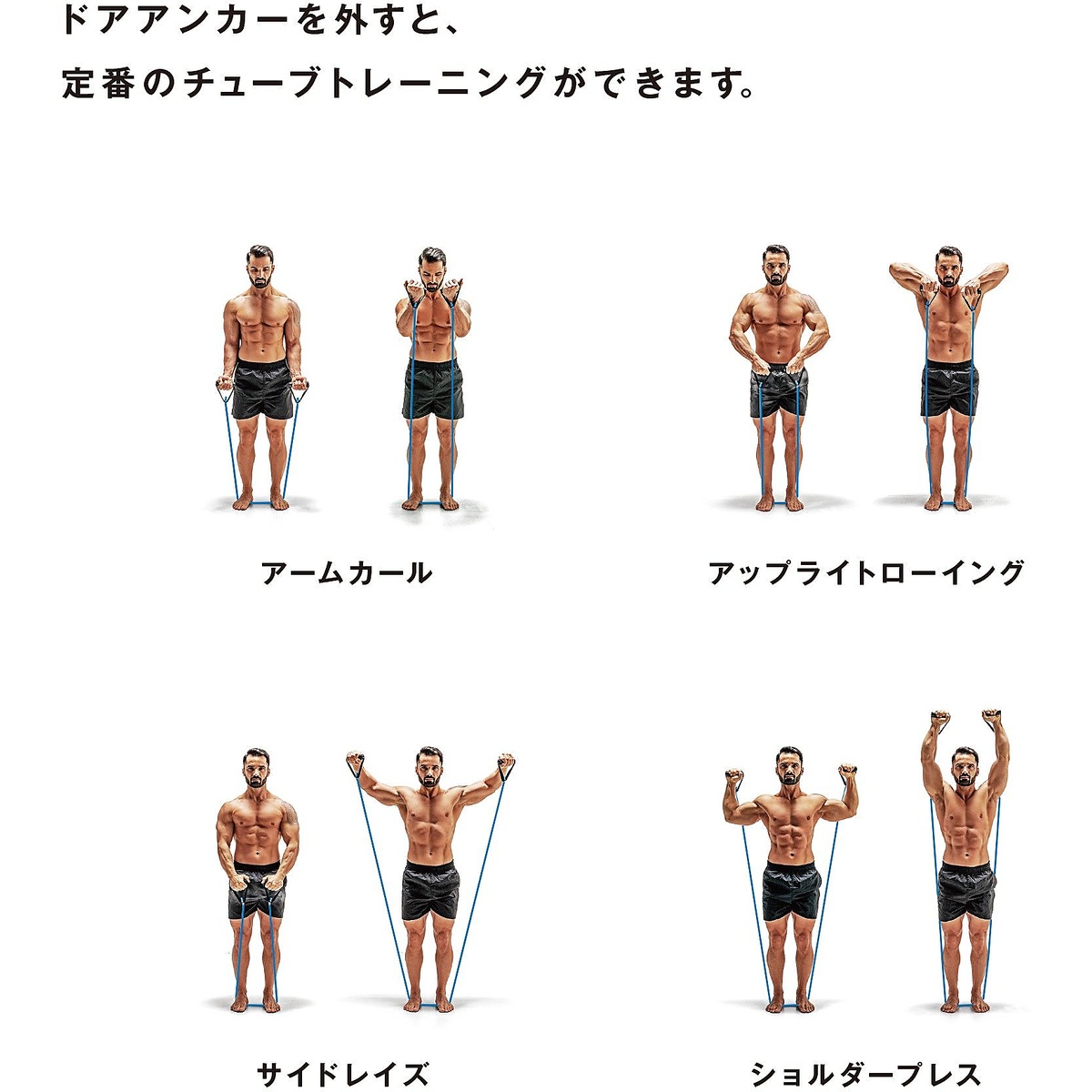 ドアアンカーを外すと、
定番のチューブトレーニングができます。

アームカール

アップライトローイング

サイドレイズ

ショルダープレス