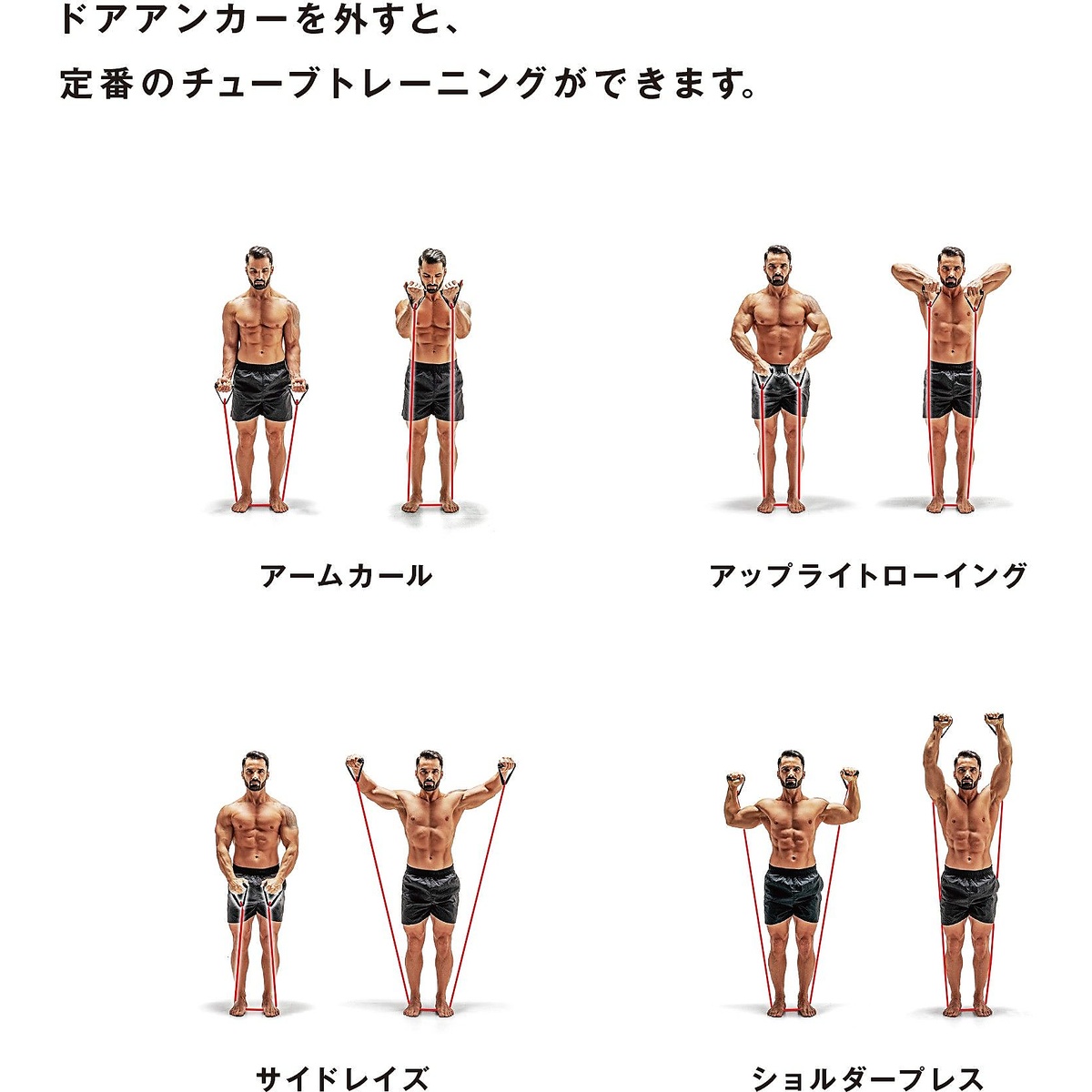 ドアアンカーを外すと、
定番のチューブトレーニングができます。

アームカール

アップライトローイング

サイドレイズ

ショルダープレス