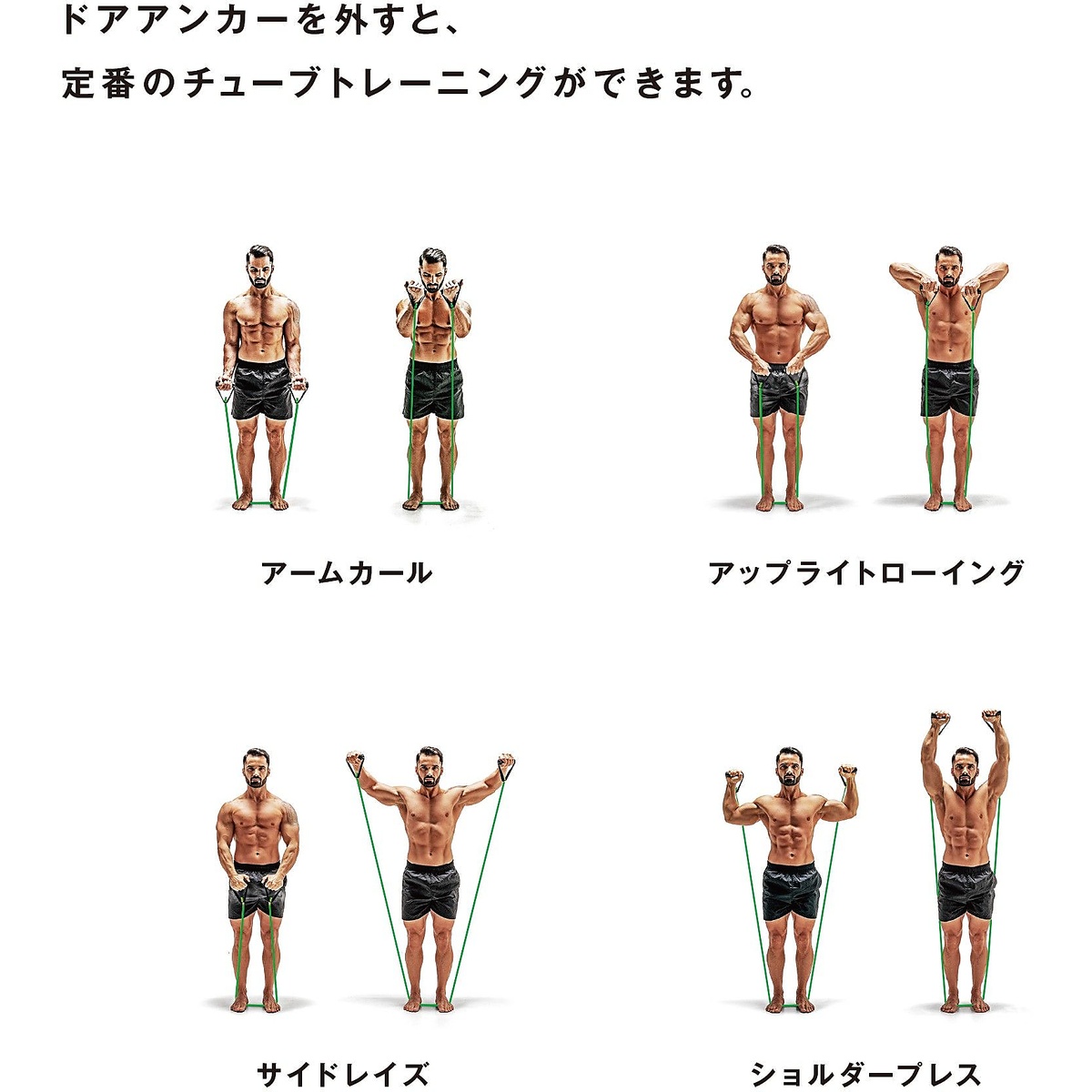 ドアアンカーを外すと、
定番のチューブトレーニングができます。

アームカール

アップライトローイング

サイドレイズ

ショルダープレス