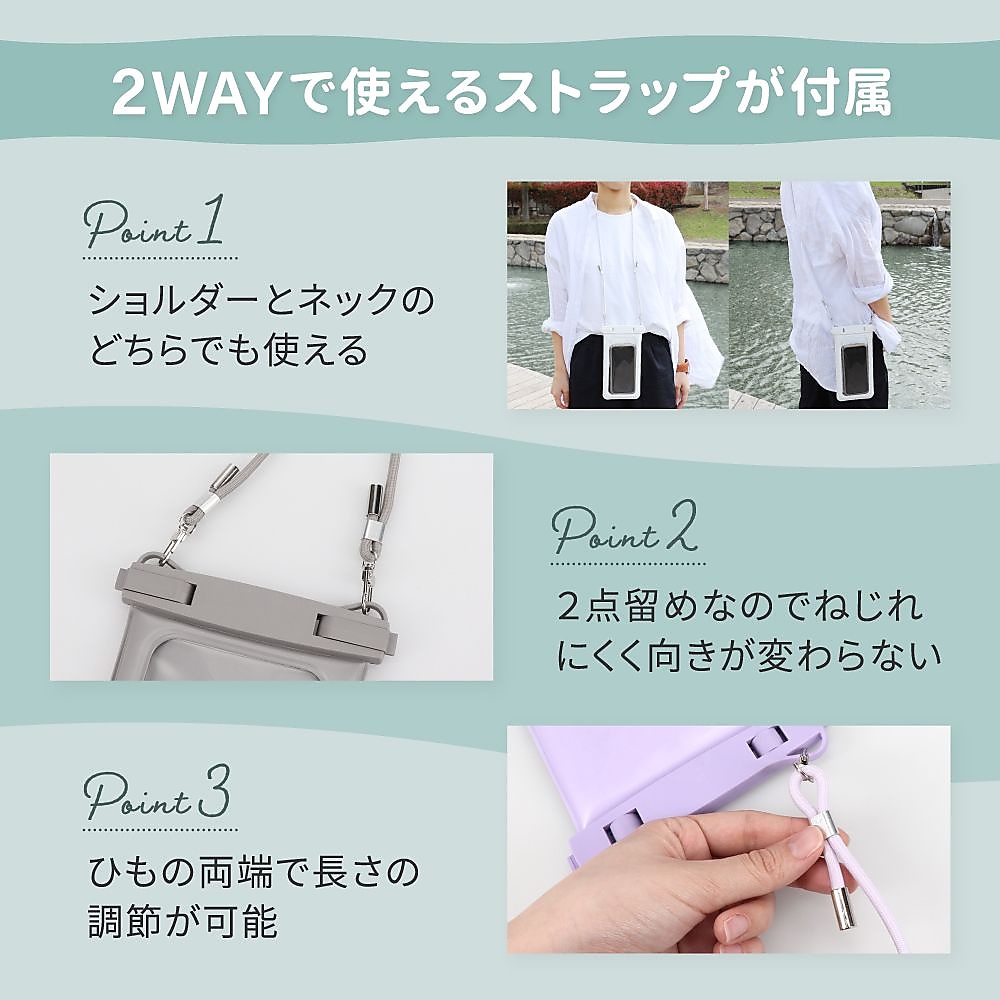 2WAYで使えるストラップが付属

Point 1

ショルダーとネックのどちらでも使える

Point 2

2点留めなのでねじれにくく向きが変わらない

Point 3

ひもの両端で長さの調節が可能