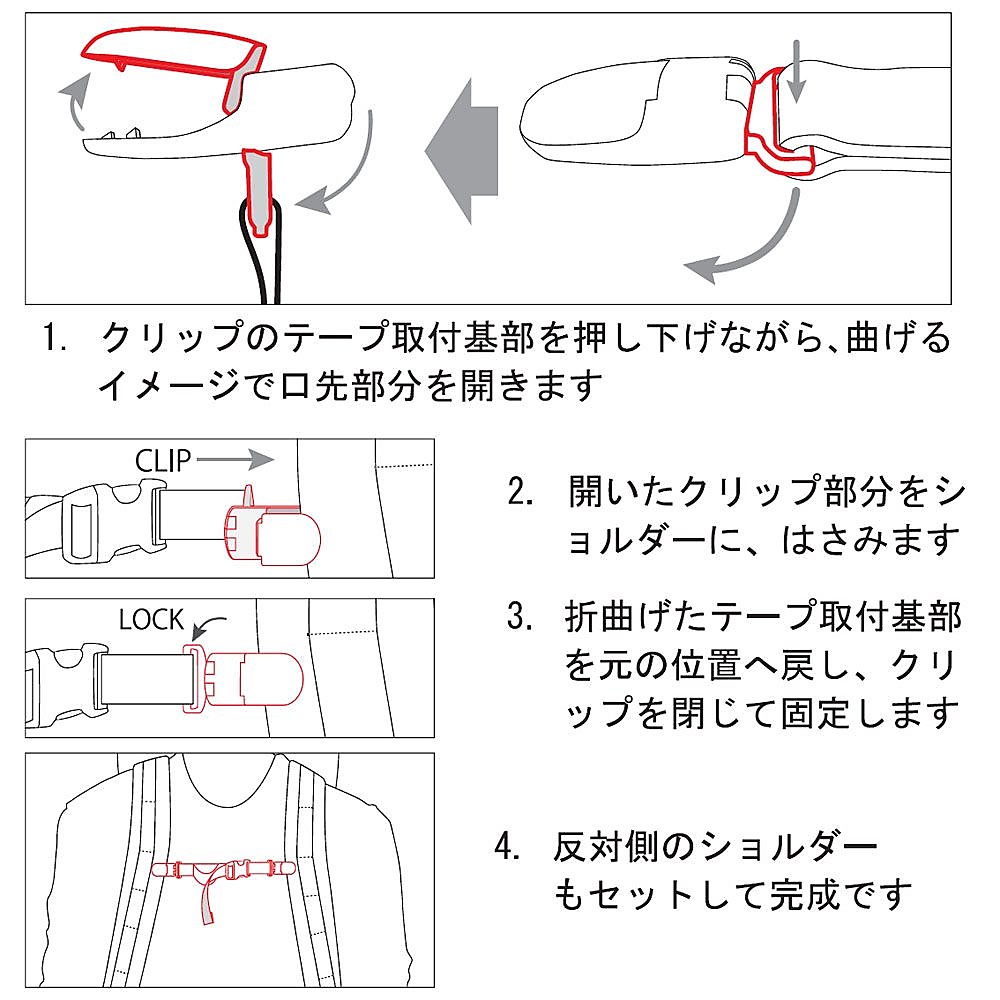 1. クリップのテープ取付基部を押し下げながら、曲げるイメージで口先部分を開きます

CLIP

2. 開いたクリップ部分をショルダーに、はさみます

LOCK

3. 折曲げたテープ取付基部を元の位置へ戻し、クリップを閉じて固定します

4. 反対側のショルダーもセットして完成です