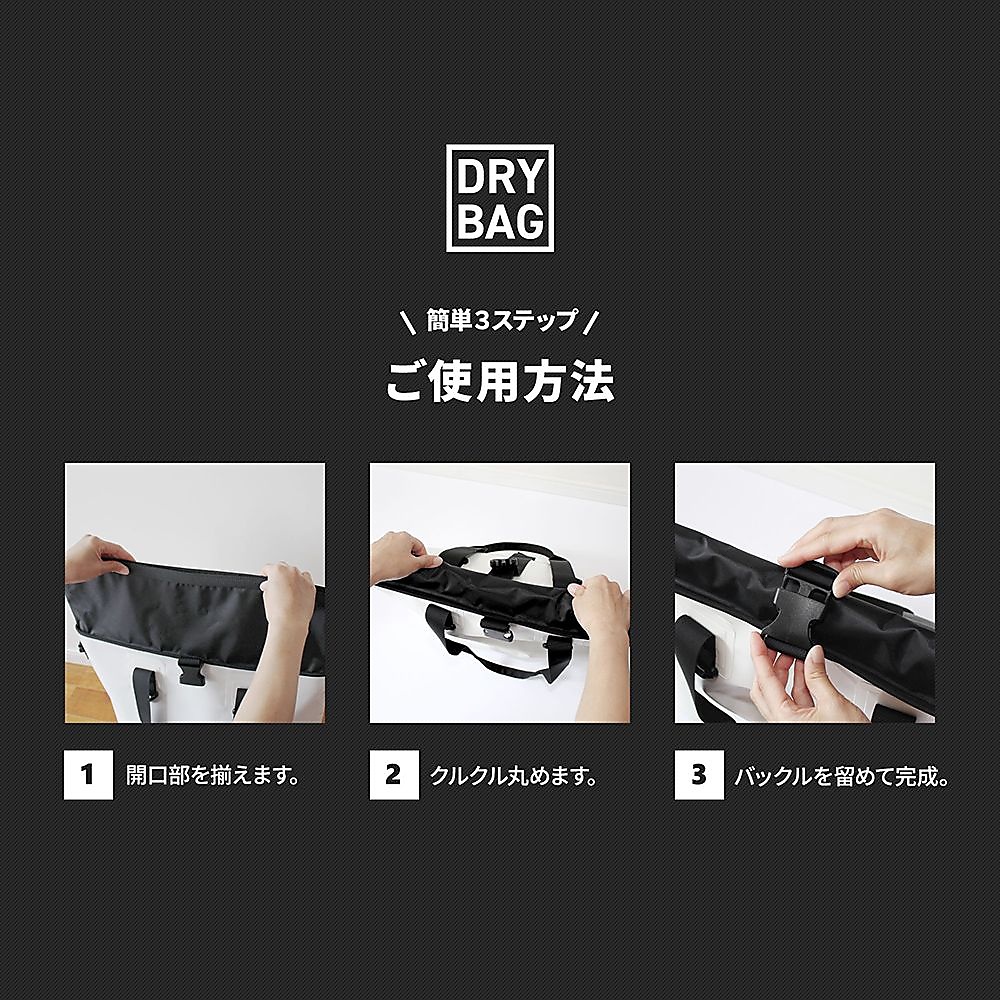 DRY BAG

\ 簡単3ステップ /

ご使用方法

1 開口部を揃えます。

2 クルクル丸めます。

3 バックルを留めて完成。