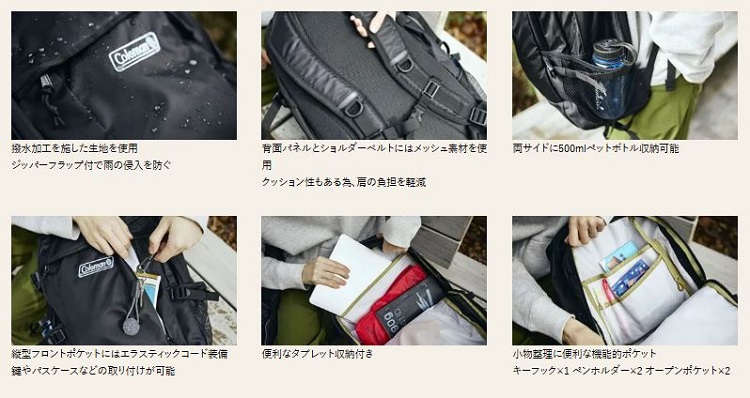 Coleman

撥水加工を施した生地を使用
ジッパーフラップ付で雨の侵入を防ぐ

背面パネルとショルダーベルトにはメッシュ素材を使用
クッション性もある為、肩の負担を軽減

両サイドに500mlペットボトル収納可能

Coleman

縦型フロントポケットにはエラスティックコード装備
鍵やパスケースなどの取り付けが可能

便利なタブレット収納付き

小物整理に便利な機能的ポケット
キーフック×1 ペンホルダー×2 オープンポケット×2